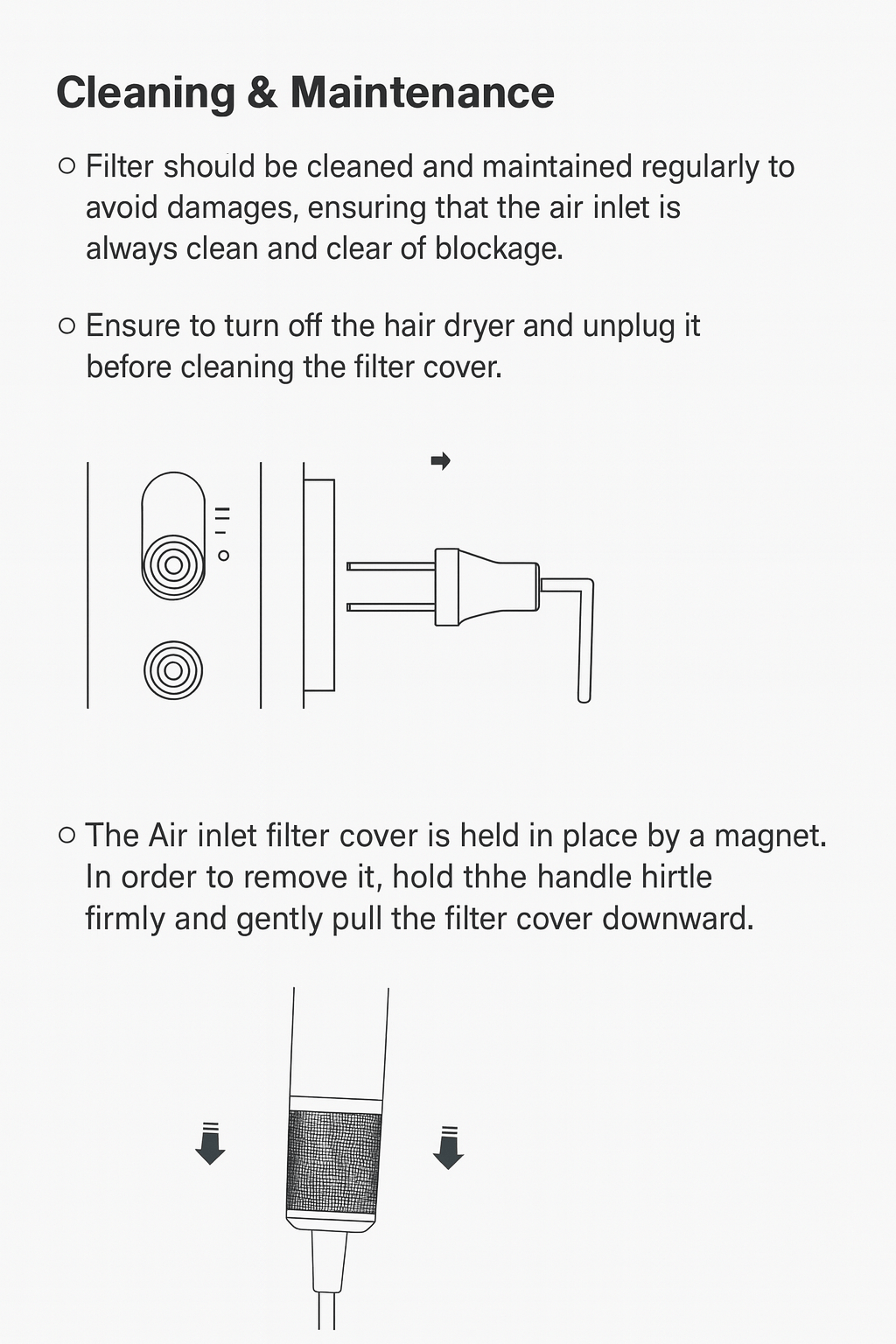 Cleaning & Maintenance

○ Filter should be cleaned and maintained regularly to avoid damages, ensuring that the air inlet is always clean and clear of blockage.

○ Ensure to turn off the hair dryer and unplug it before cleaning the filter cover.

○ The Air inlet filter cover is held in place by a magnet. In order to remove it, hold thhe handle hirtle firmly and gently pull the filter cover downward.